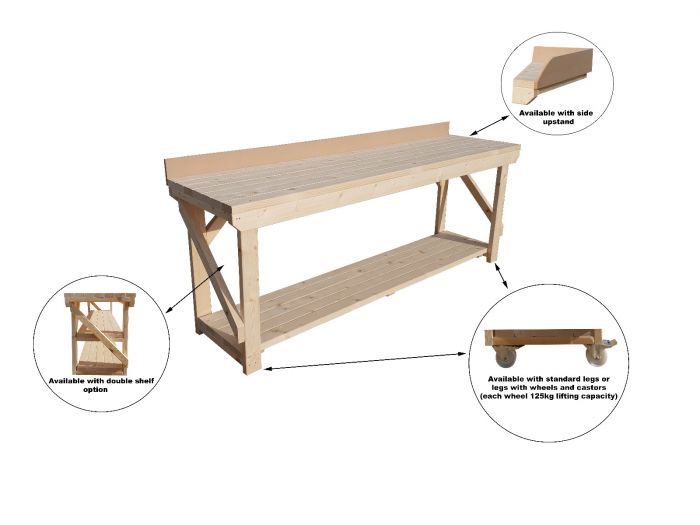 Available with side upstand

Available with double shelf option

Available with standard legs or legs with wheels and castors (each wheel 125kg lifting capacity)