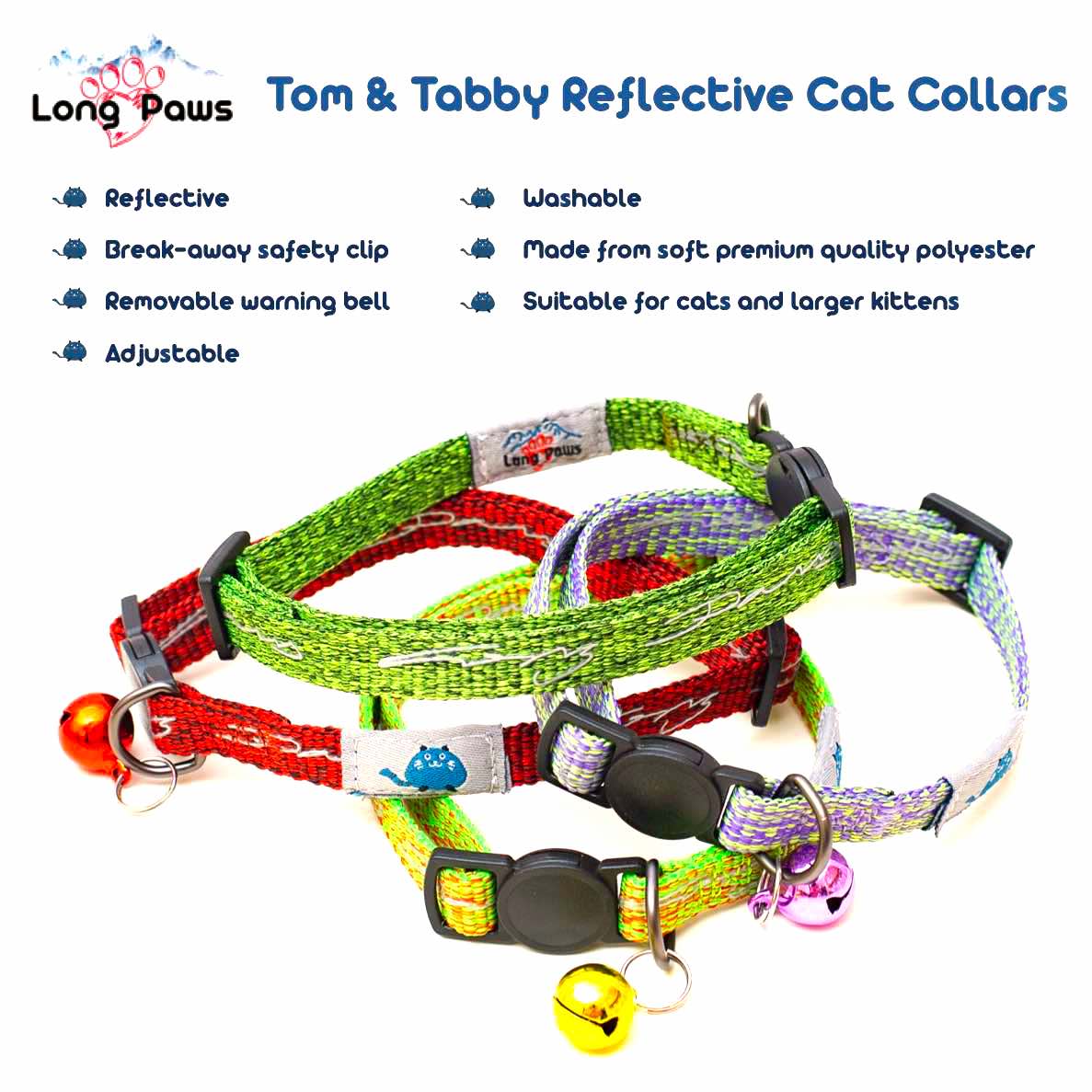 Long Paws

Tom & Tabby Reflective Cat Collars

Reflective

Break-away safety clip

Removable warning bell

Adjustable

Washable

Made from soft premium quality polyester

Suitable for cats and larger kittens

Long Paws