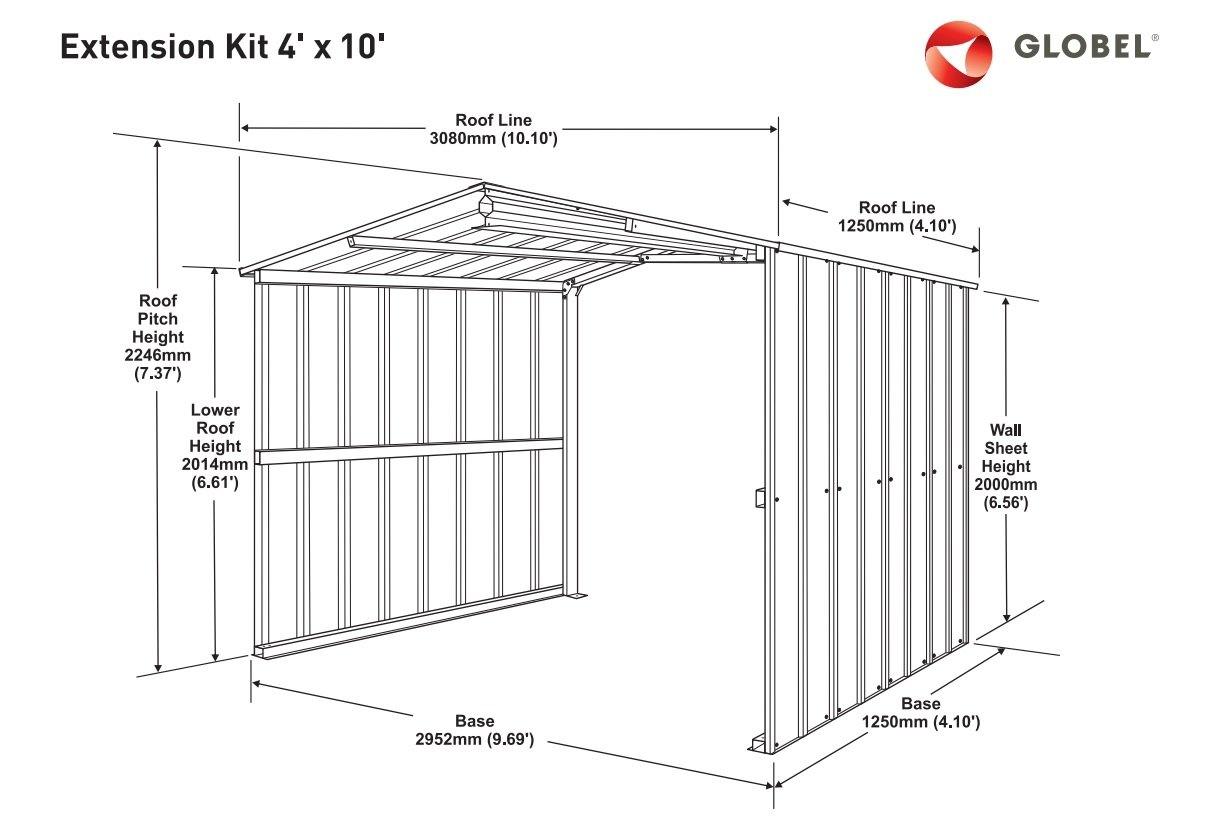 Extension Kit 4' x 10'

GLOBEL®

Roof Line
3080mm (10.10')

Roof Line
1250mm (4.10')

Roof
Pitch
Height
2246mm
(7.37')

Lower
Roof
Height
2014mm
(6.61')

Wall
Sheet
Height
2000mm
(6.56')

Base
2952mm (9.69')

Base
1250mm (4.10')