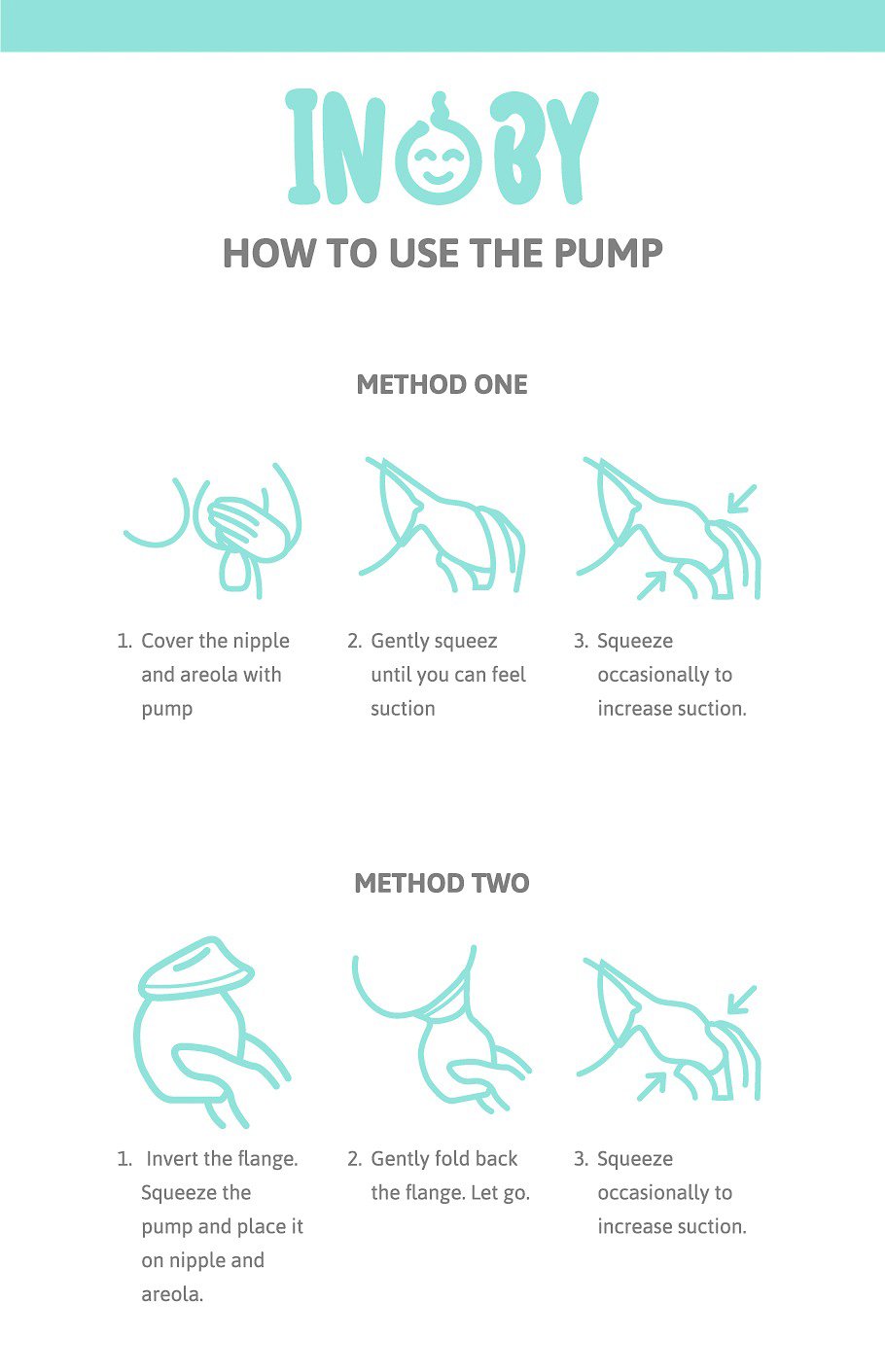 INOBY

HOW TO USE THE PUMP

METHOD ONE

1. Cover the nipple and areola with pump

2. Gently squeez until you can feel suction

3. Squeeze occasionally to increase suction.

METHOD TWO

1. Invert the flange. Squeeze the pump and place it on nipple and areola.

2. Gently fold back the flange. Let go.

3. Squeeze occasionally to increase suction.