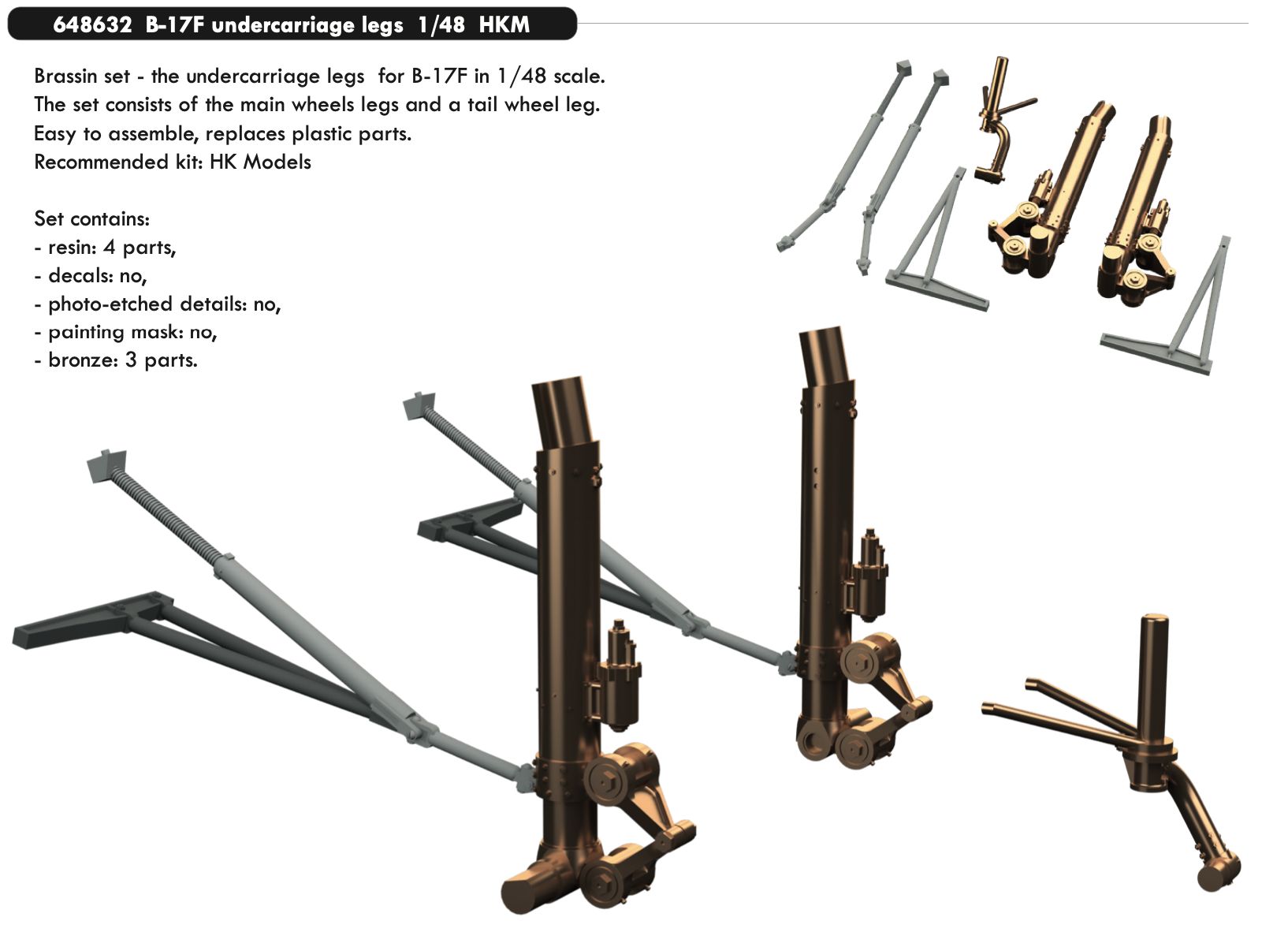 648632 B-17F undercarriage legs 1/48 HKM

Brassin set - the undercarriage legs for B-17F in 1/48 scale.
The set consists of the main wheels legs and a tail wheel leg.
Easy to assemble, replaces plastic parts.
Recommended kit: HK Models

Set contains:
- resin: 4 parts,
- decals: no,
- photo-etched details: no,
- painting mask: no,
- bronze: 3 parts.