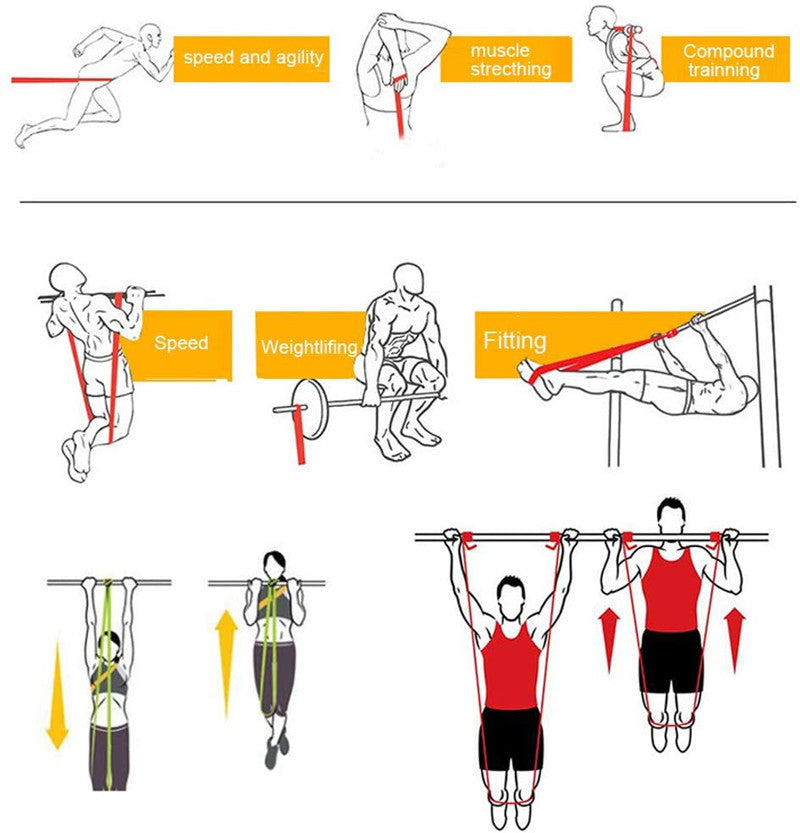 speed and agility

muscle strecthing

Compound trainning

Speed

Weightlifing

Fitting