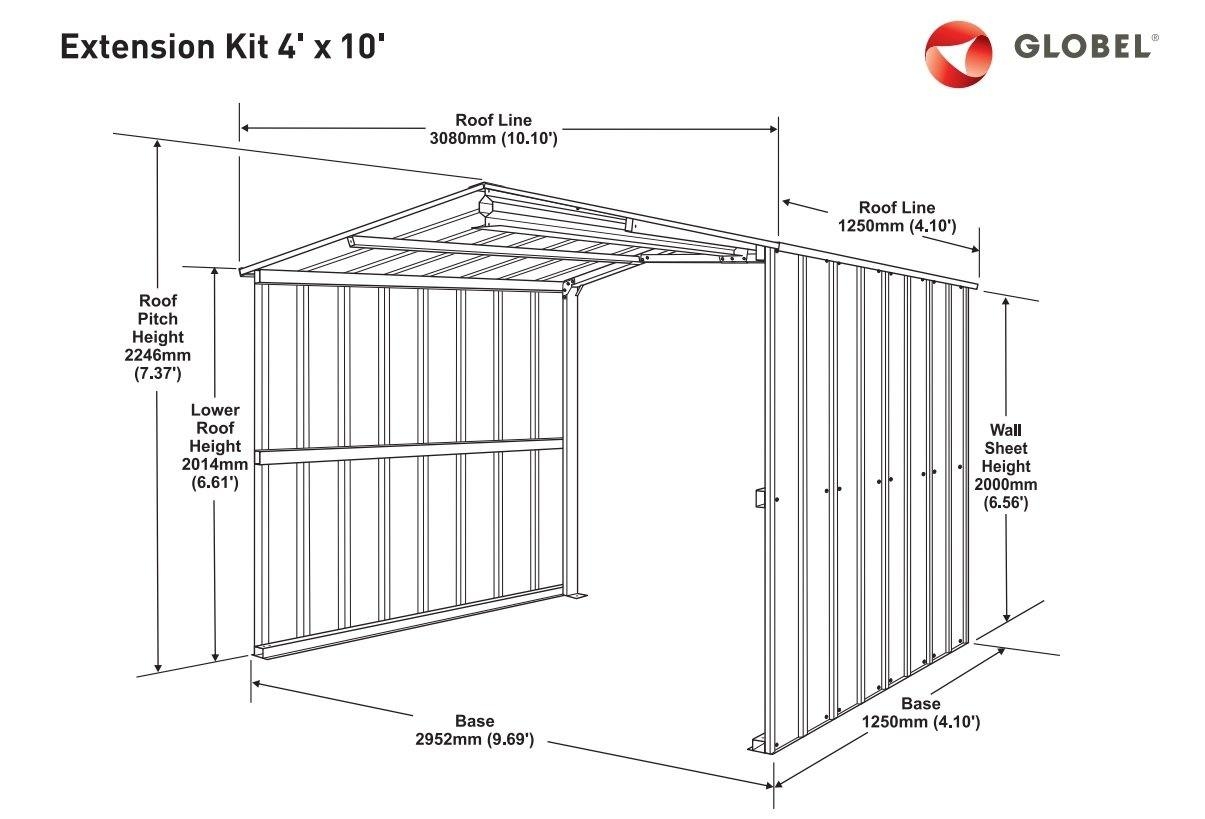 Extension Kit 4' x 10'

GLOBEL®

Roof Line
3080mm (10.10')

Roof Line
1250mm (4.10')

Roof
Pitch
Height
2246mm
(7.37')

Lower
Roof
Height
2014mm
(6.61')

Wall
Sheet
Height
2000mm
(6.56')

Base
2952mm (9.69')

Base
1250mm (4.10')