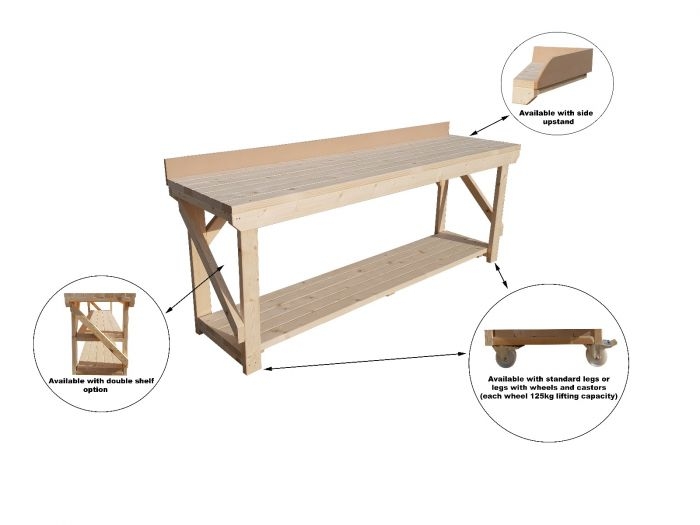 Available with side upstand

Available with double shelf option

Available with standard legs or legs with wheels and castors (each wheel 125kg lifting capacity)